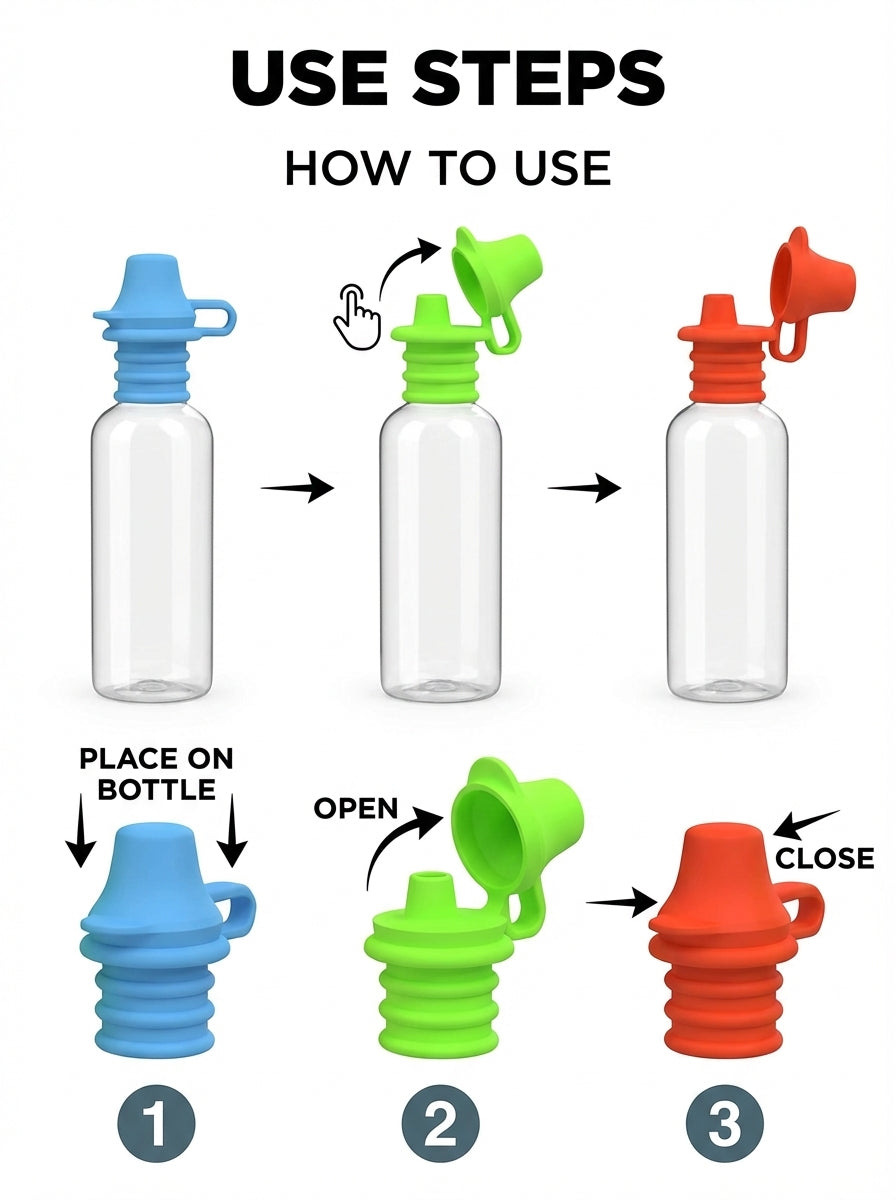 USE STEPS

HOW TO USE

PLACE ON BOTTLE

OPEN

CLOSE

1

2

3