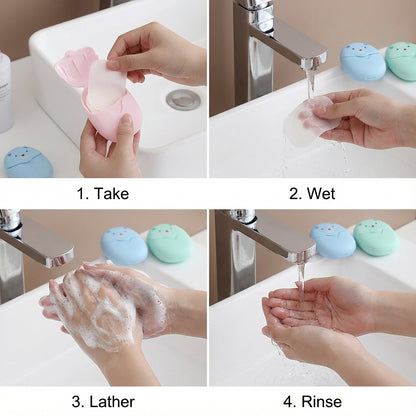 1. Take

2. Wet

3. Lather

4. Rinse