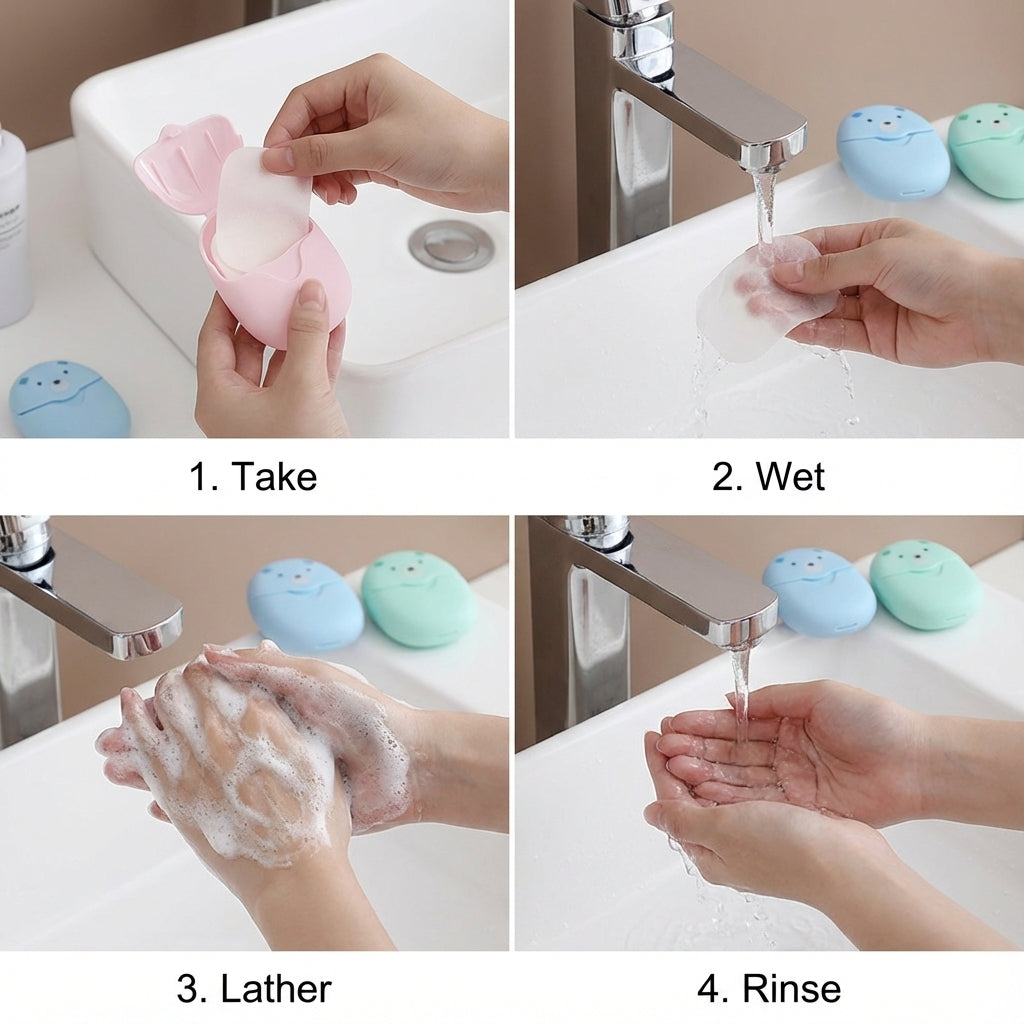 1. Take

2. Wet

3. Lather

4. Rinse