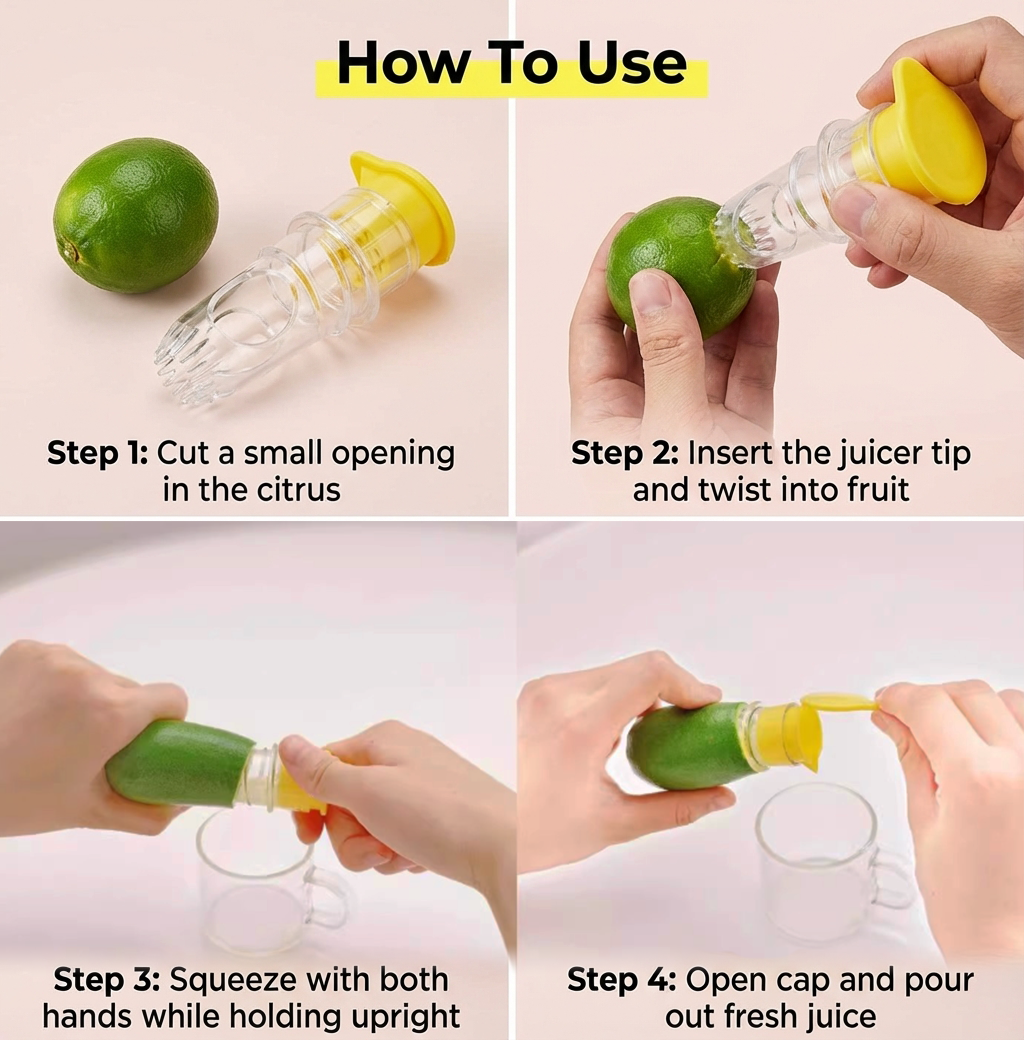 How To Use

Step 1: Cut a small opening in the citrus

Step 2: Insert the juicer tip and twist into fruit

Step 3: Squeeze with both hands while holding upright

Step 4: Open cap and pour out fresh juice