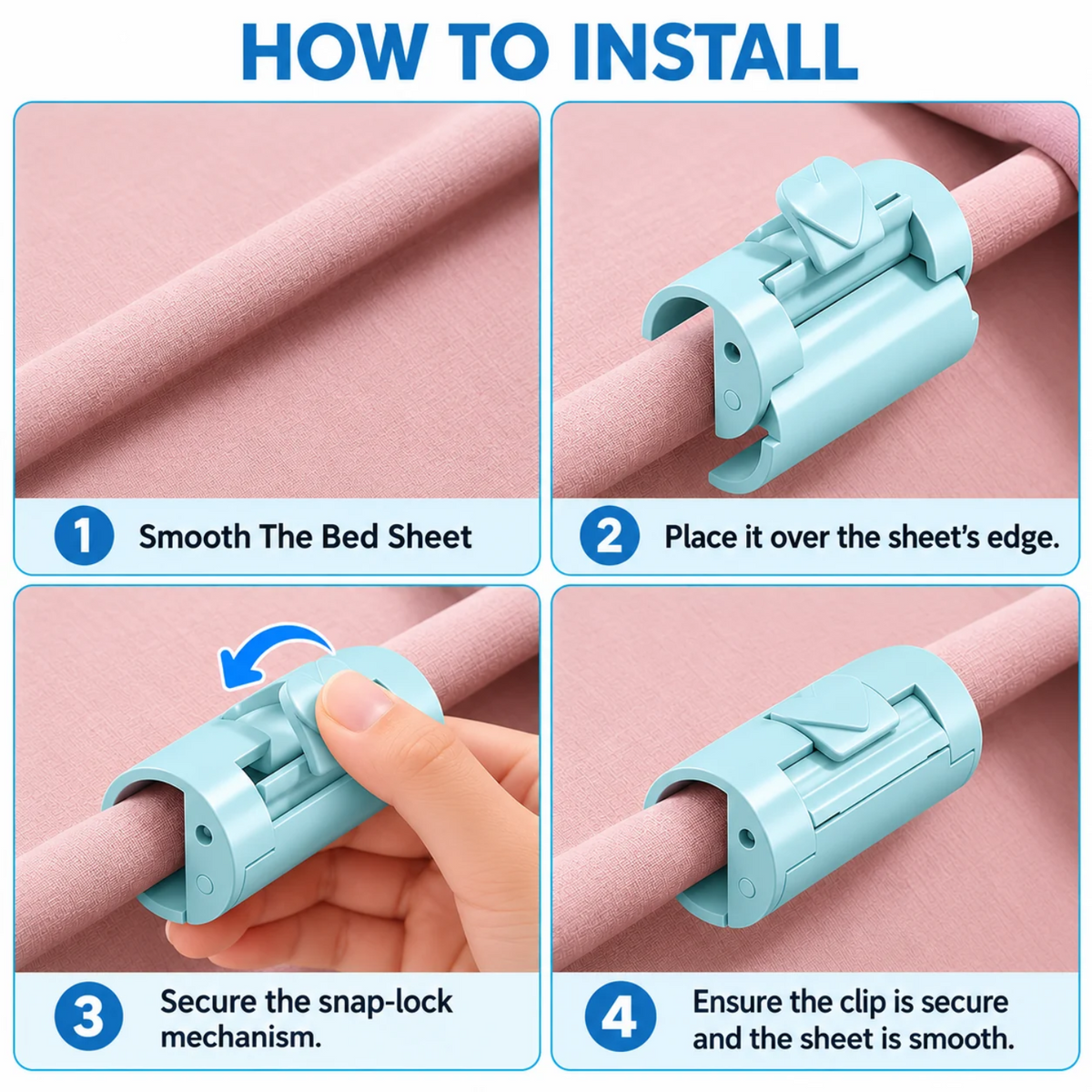 HOW TO INSTALL

1 Smooth The Bed Sheet

2 Place it over the sheet's edge.

3 Secure the snap-lock mechanism.

4 Ensure the clip is secure and the sheet is smooth.