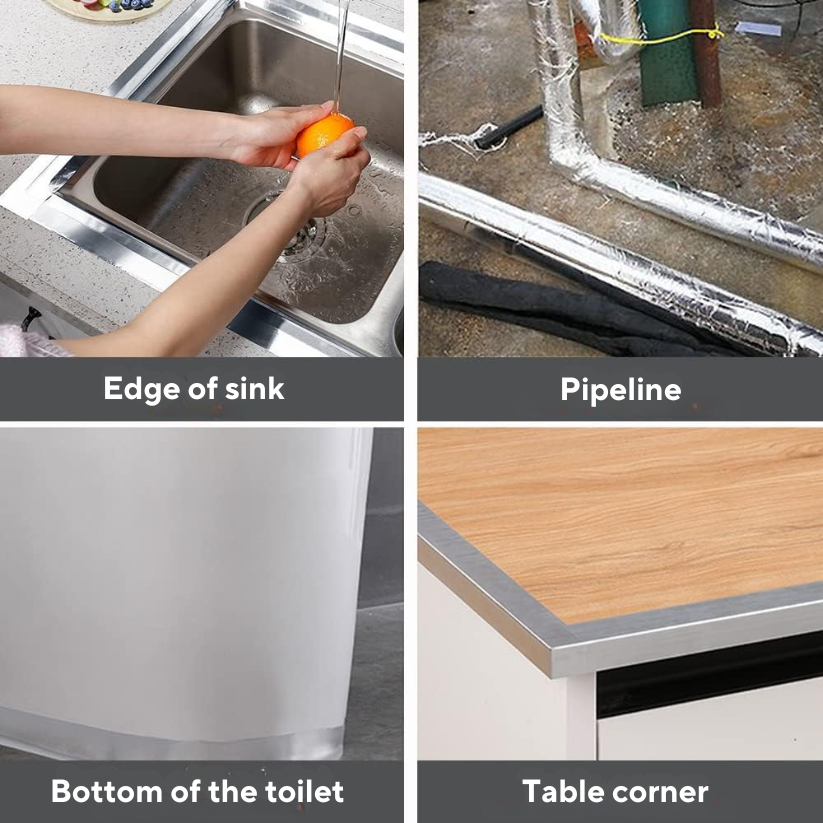 Edge of sink

Pipeline

Bottom of the toilet

Table corner