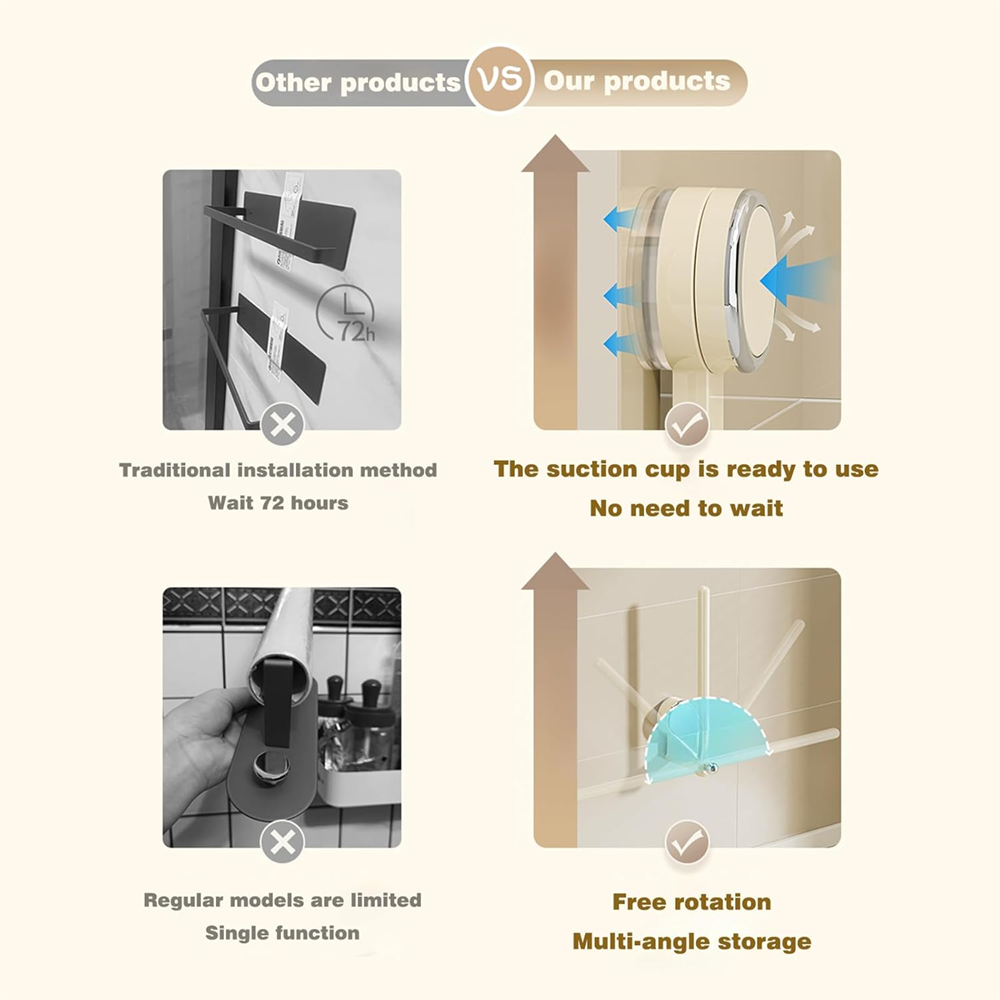 Other products VS Our products

72h

Traditional installation method
Wait 72 hours

The suction cup is ready to use
No need to wait

Regular models are limited
Single function

Free rotation
Multi-angle storage