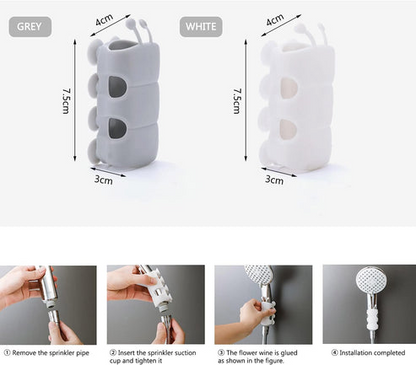 GREY

4cm

7.5cm

3cm

WHITE

4cm

7.5cm

3cm

① Remove the sprinkler pipe

② Insert the sprinkler suction cup and tighten it

③ The flower wine is glued as shown in the figure.

④ Installation completed