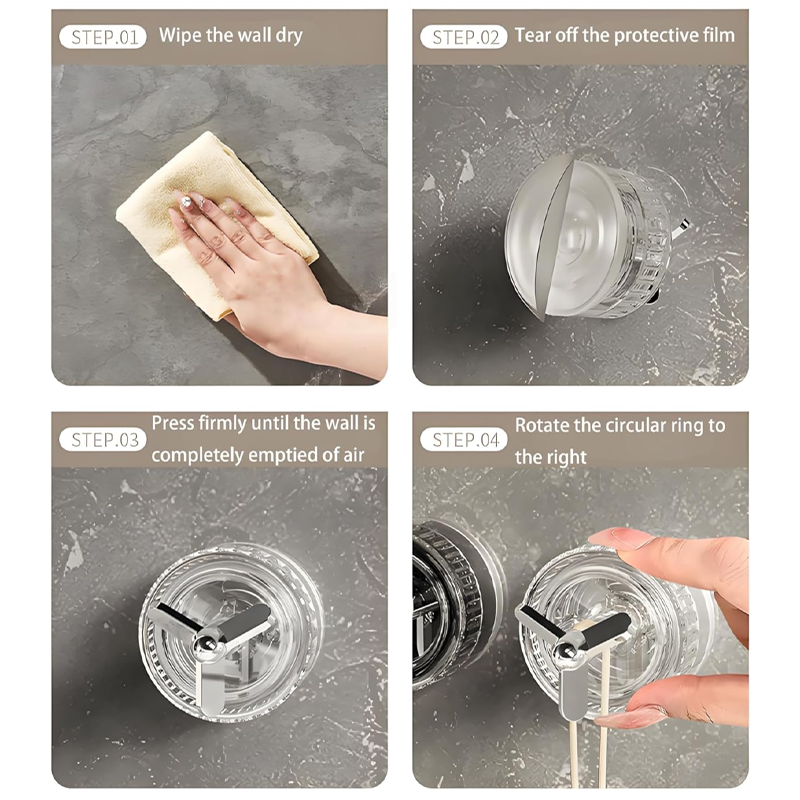 STEP.01 Wipe the wall dry

STEP.02 Tear off the protective film

STEP.03 Press firmly until the wall is completely emptied of air

STEP.04 Rotate the circular ring to the right