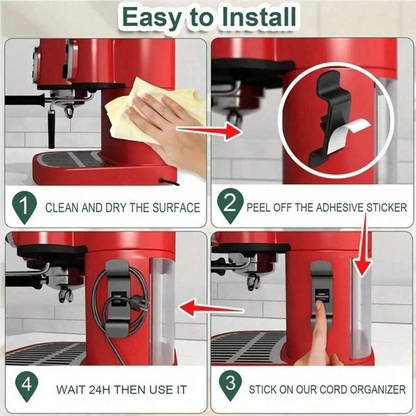 Easy to Install

1 CLEAN AND DRY THE SURFACE

2 PEEL OFF THE ADHESIVE STICKER

4 WAIT 24H THEN USE IT

3 STICK ON OUR CORD ORGANIZER