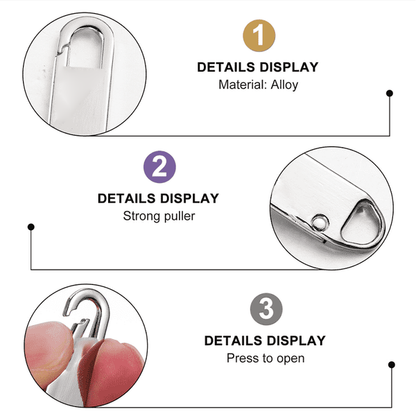 1
DETAILS DISPLAY
Material: Alloy

2
DETAILS DISPLAY
Strong puller

3
DETAILS DISPLAY
Press to open