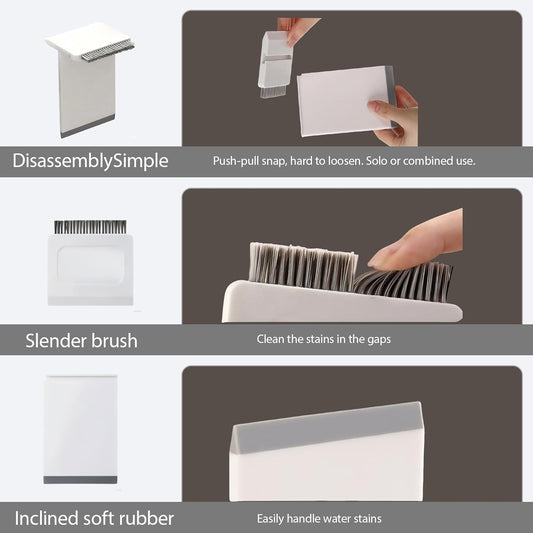 DisassemblySimple

Push-pull snap, hard to loosen. Solo or combined use.

Slender brush

Clean the stains in the gaps

Inclined soft rubber

Easily handle water stains